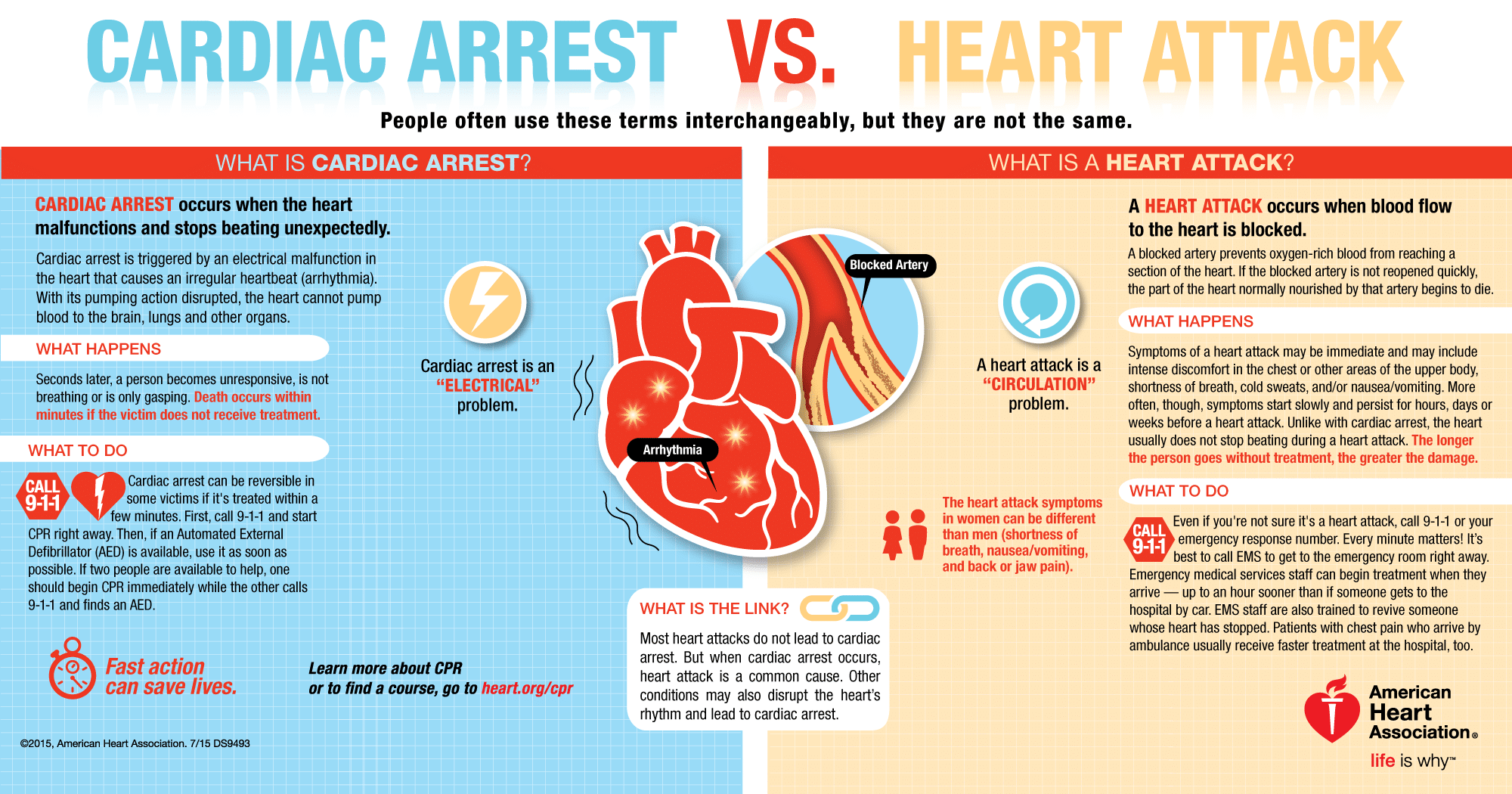 CARDIAC ARREST VS. HEART ATTACK

People often use these terms interchangeably, but they are not the same.

WHAT IS CARDIAC ARREST?

CARDIAC ARREST occurs when the heart malfunctions and stops beating unexpectedly.

Cardiac arrest is triggered by an electrical malfunction in the heart that causes an irregular heartbeat (arrhythmia). With its pumping action disrupted, the heart cannot pump blood to the brain, lungs and other organs.

WHAT HAPPENS

Seconds later, a person becomes unresponsive, is not breathing or is only gasping. Death occurs within minutes if the victim does not receive treatment.

WHAT TO DO

CALL 9-1-1

Cardiac arrest can be reversible in some victims if it's treated within a few minutes. First, call 9-1-1 and start CPR right away. Then, if an Automated External Defibrillator (AED) is available, use it as soon as possible. If two people are available to help, one should begin CPR immediately while the other calls 9-1-1 and finds an AED.

Fast action can save lives.

Learn more about CPR or to find a course, go to heart.org/cpr

©2015, American Heart Association. 7/15 DS9493

Cardiac arrest is an "ELECTRICAL" problem.

Arrhythmia

Blocked Artery

A heart attack is a "CIRCULATION" problem.

The heart attack symptoms in women can be different than men (shortness of breath, nausea/vomiting, and back or jaw pain).

WHAT IS THE LINK?

Most heart attacks do not lead to cardiac arrest. But when cardiac arrest occurs, heart attack is a common cause. Other conditions may also disrupt the heart's rhythm and lead to cardiac arrest.

WHAT IS A HEART ATTACK?

A HEART ATTACK occurs when blood flow to the heart is blocked.

A blocked artery prevents oxygen-rich blood from reaching a section of the heart. If the blocked artery is not reopened quickly, the part of the heart normally nourished by that artery begins to die.

WHAT HAPPENS

Symptoms of a heart attack may be immediate and may include intense discomfort in the chest or other areas of the upper body, shortness of breath, cold sweats, and/or nausea/vomiting. More often, though, symptoms start slowly and persist for hours, days or weeks before a heart attack. Unlike with cardiac arrest, the heart usually does not stop beating during a heart attack. The longer the person goes without treatment, the greater the damage.

WHAT TO DO

CALL 9-1-1

Even if you're not sure it's a heart attack, call 9-1-1 or your emergency response number. Every minute matters! It's best to call EMS to get to the emergency room right away. Emergency medical services staff can begin treatment when they arrive — up to an hour sooner than if someone gets to the hospital by car. EMS staff are also trained to revive someone whose heart has stopped. Patients with chest pain who arrive by ambulance usually receive faster treatment at the hospital, too.

American Heart Association®
life is why™